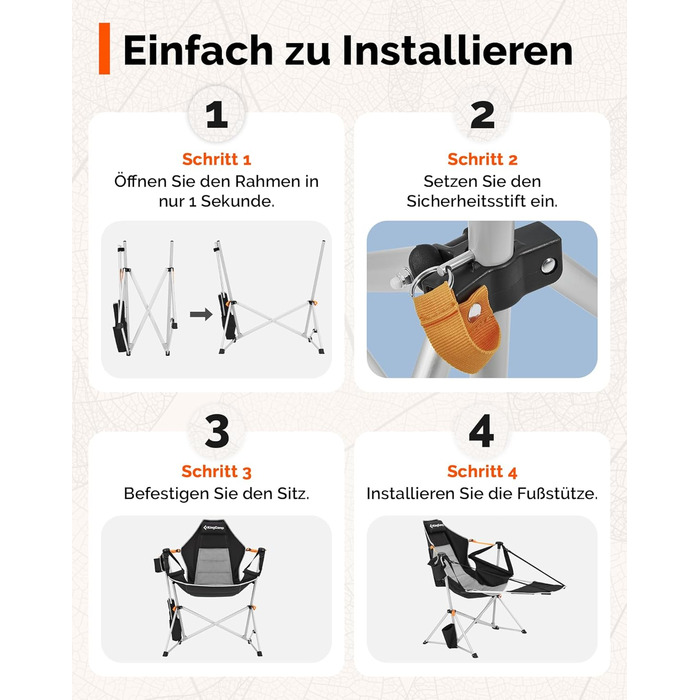 Einfach zu Installieren

1

Schritt 1
Öffnen Sie den Rahmen in nur 1 Sekunde.

2

Schritt 2
Setzen Sie den Sicherheitsstift ein.

3

Schritt 3
Befestigen Sie den Sitz.

KingCamp

4

Schritt 4
Installieren Sie die Fußstütze.

KingCamp