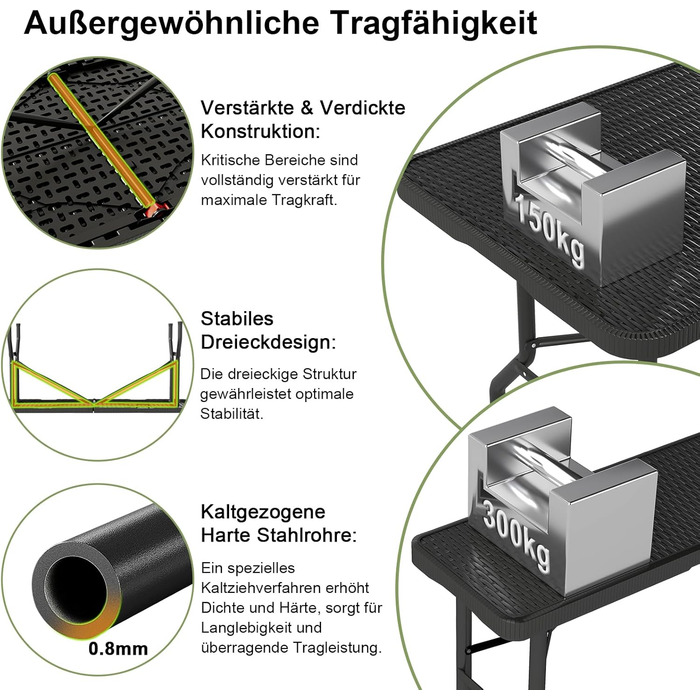 Außergewöhnliche Tragfähigkeit

Verstärkte & Verdickte Konstruktion:

Kritische Bereiche sind vollständig verstärkt für maximale Tragkraft.

Stabiles Dreieckdesign:

Die dreieckige Struktur gewährleistet optimale Stabilität.

Kaltgezogene Harte Stahlrohre:

Ein spezielles Kaltziehverfahren erhöht Dichte und Härte, sorgt für Langlebigkeit und überragende Tragleistung.

0.8mm

150kg

300kg