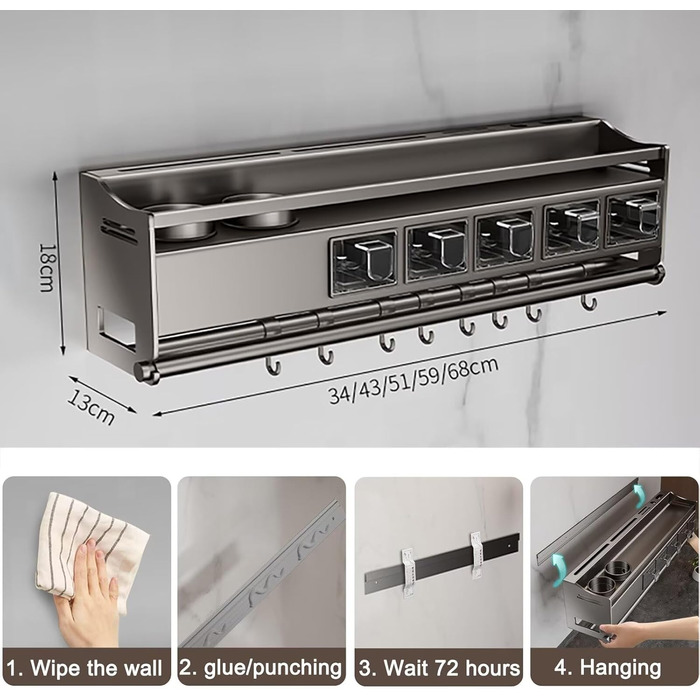 18cm

13cm

34/43/51/59/68cm

1. Wipe the wall

2. glue/punching

3. Wait 72 hours

4. Hanging