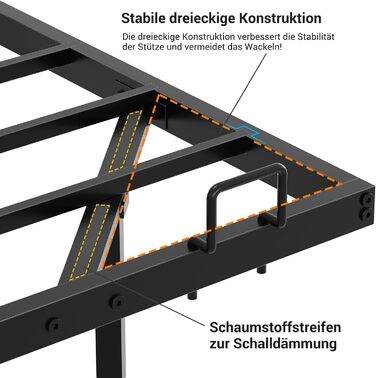 Stabile dreieckige Konstruktion

Die dreieckige Konstruktion verbessert die Stabilität der Stütze und vermeidet das Wackeln!

Schaumstoffstreifen zur Schalldämmung