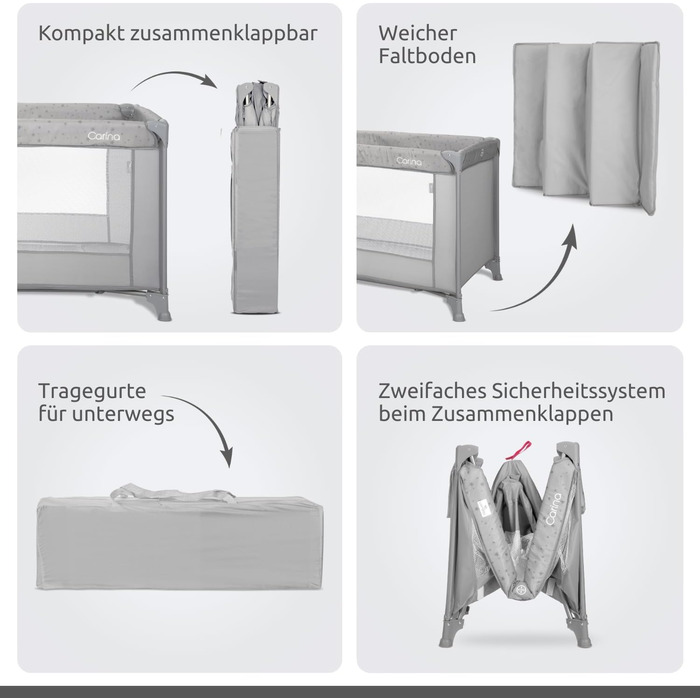 Kompakt zusammenklappbar

Carina

Weicher Faltboden

Carina

Tragegurte für unterwegs

Zweifaches Sicherheitssystem beim Zusammenklappen

Carina