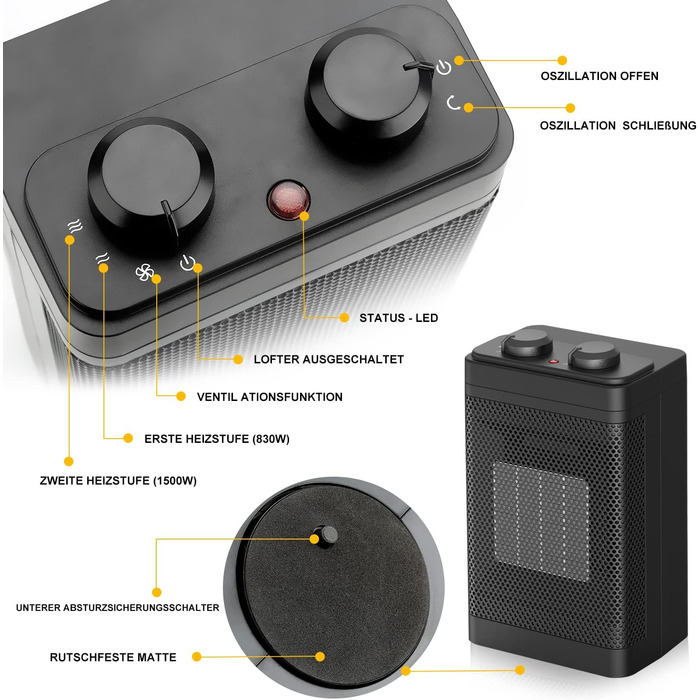 OSZILLATION OFFEN

OSZILLATION SCHLIEßUNG

STATUS - LED

LOFTER AUSGESCHALTET

VENTIL ATIONSFUNKTION

ERSTE HEIZSTUFE (830W)

ZWEITE HEIZSTUFE (1500W)

UNTERER ABSTURZSICHERUNGSSCHALTER

RUTSCHFESTE MATTE