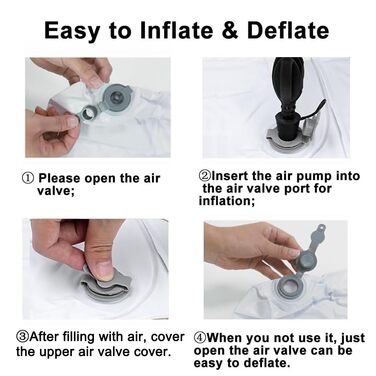 Easy to Inflate & Deflate

① Please open the air valve;

②Insert the air pump into the air valve port for inflation;

③After filling with air, cover the upper air valve cover.

④When you not use it, just open the air valve can be easy to deflate.