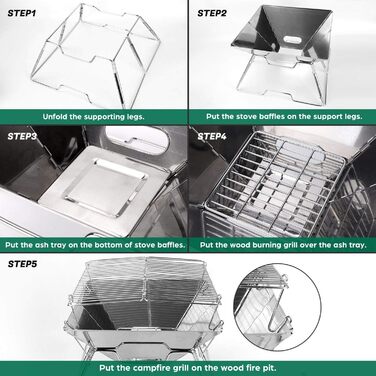 STEP1

Unfold the supporting legs.

STEP2

Put the stove baffles on the support legs.

STEP3

Put the ash tray on the bottom of stove baffles.

STEP4

Put the wood burning grill over the ash tray.

STEP5

Put the campfire grill on the wood fire pit.