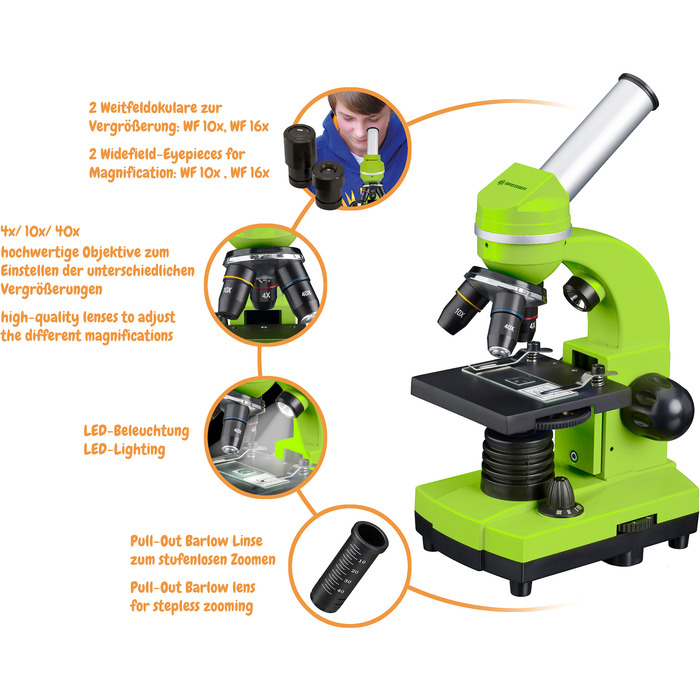 2 Weitfeldokulare zur Vergrößerung: WF 10x, WF 16x

2 Widefield-Eyepieces for Magnification: WF 10x , WF 16x

4x/ 10x/ 40x
hochwertige Objektive zum Einstellen der unterschiedlichen Vergrößerungen

high-quality lenses to adjust the different magnifications

10X 4X 40X

LED-Beleuchtung
LED-Lighting

Pull-Out Barlow Linse zum stufenlosen Zoomen

Pull-Out Barlow lens for stepless zooming

10 20 30 40

BRESSER

10X 40X 4X