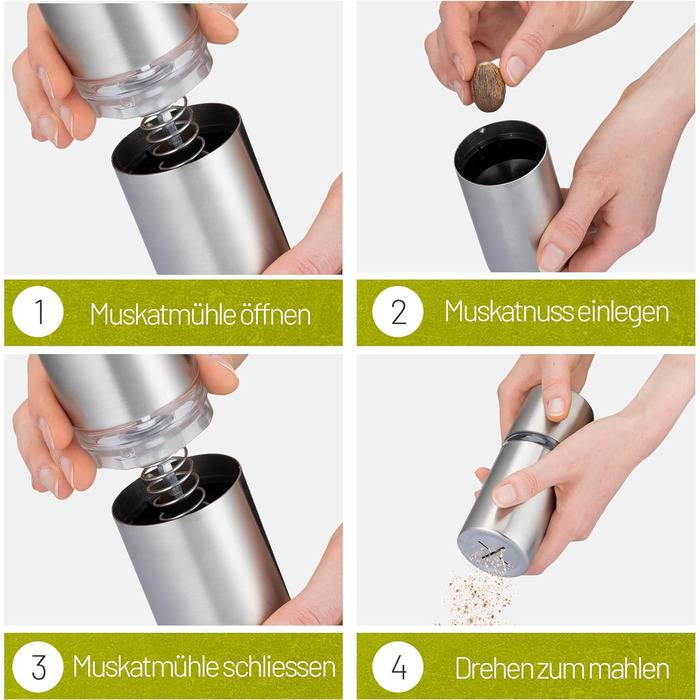 1 Muskatmühle öffnen

2 Muskatnuss einlegen

3 Muskatmühle schliessen

4 Drehen zum mahlen