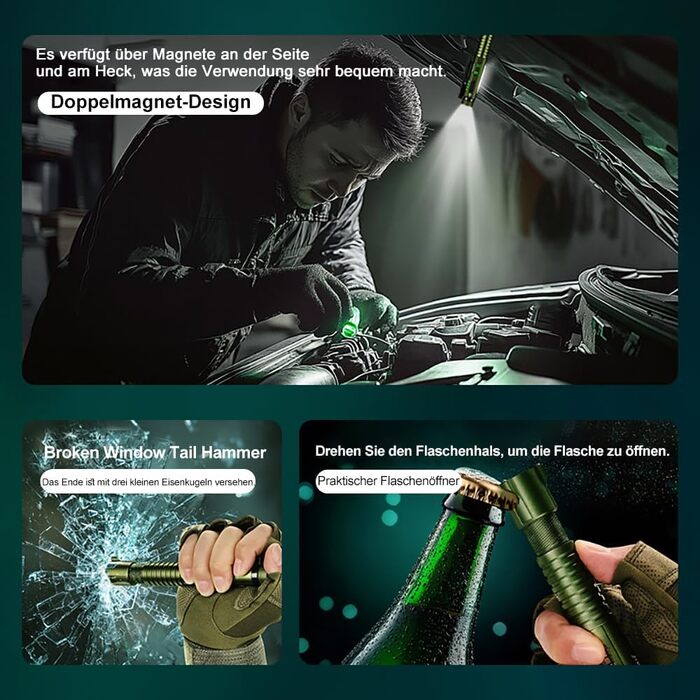 Es verfügt über Magnete an der Seite und am Heck, was die Verwendung sehr bequem macht.

Doppelmagnet-Design

Broken Window Tail Hammer

Das Ende ist mit drei kleinen Eisenkugeln versehen.

Drehen Sie den Flaschenhals, um die Flasche zu öffnen.

Praktischer Flaschenöffner