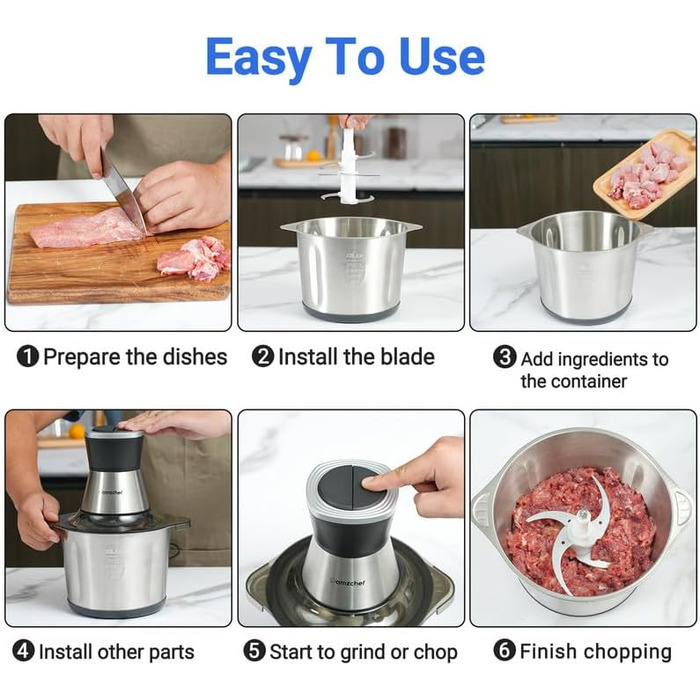 Easy To Use

❶ Prepare the dishes

❷ Install the blade

❸ Add ingredients to the container

amzchef

❹ Install other parts

amzchef

❺ Start to grind or chop

❻ Finish chopping