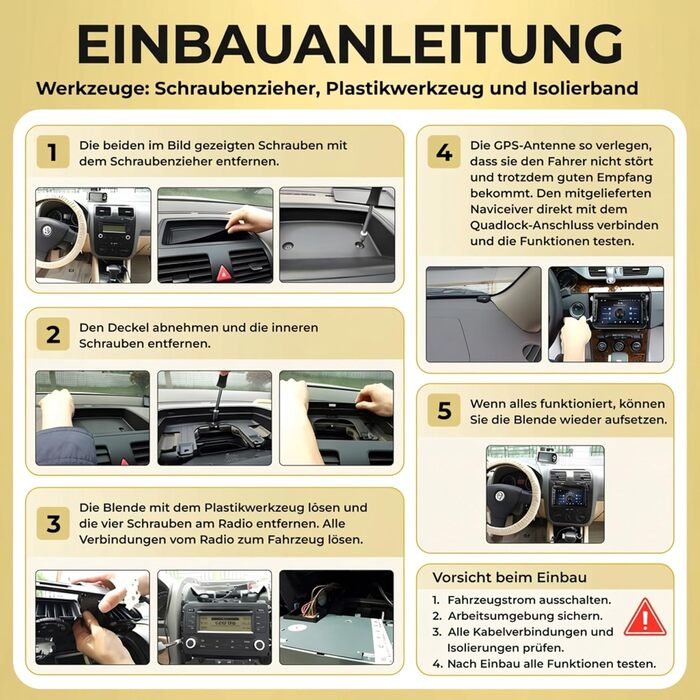 EINBAUANLEITUNG

Werkzeuge: Schraubenzieher, Plastikwerkzeug und Isolierband

1 Die beiden im Bild gezeigten Schrauben mit dem Schraubenzieher entfernen.

2 Den Deckel abnehmen und die inneren Schrauben entfernen.

3 Die Blende mit dem Plastikwerkzeug lösen und die vier Schrauben am Radio entfernen. Alle Verbindungen vom Radio zum Fahrzeug lösen.

4 Die GPS-Antenne so verlegen, dass sie den Fahrer nicht stört und trotzdem guten Empfang bekommt. Den mitgelieferten Naviceiver direkt mit dem Quadlock-Anschluss verbinden und die Funktionen testen.

5 Wenn alles funktioniert, können Sie die Blende wieder aufsetzen.

Vorsicht beim Einbau

1. Fahrzeugstrom ausschalten.
2. Arbeitsumgebung sichern.
3. Alle Kabelverbindungen und Isolierungen prüfen.
4. Nach Einbau alle Funktionen testen.