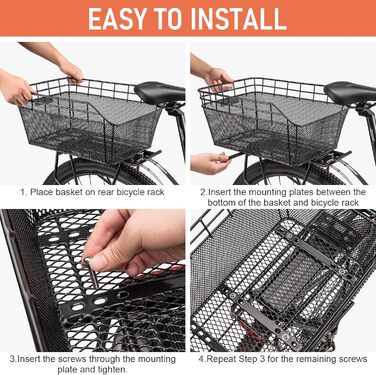 EASY TO INSTALL

1. Place basket on rear bicycle rack

2.Insert the mounting plates between the bottom of the basket and bicycle rack

3.Insert the screws through the mounting plate and tighten.

4.Repeat Step 3 for the remaining screws