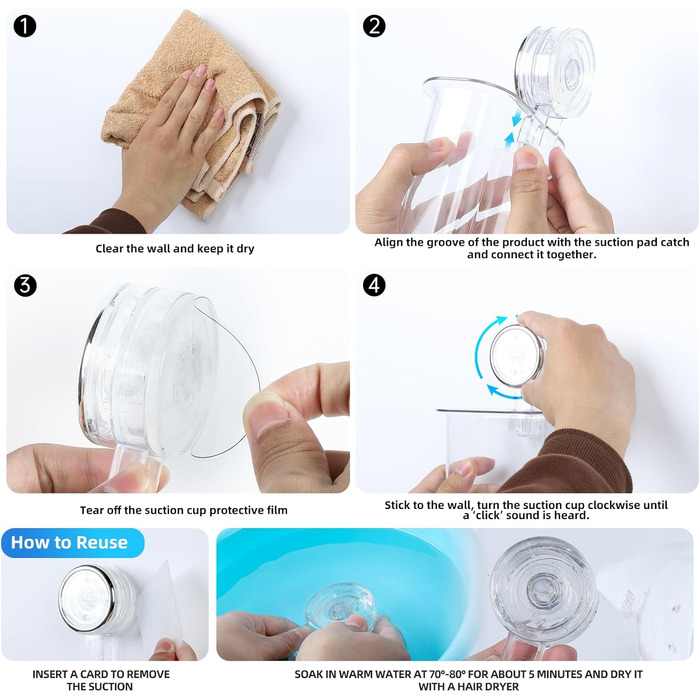 1

Clear the wall and keep it dry

2

Align the groove of the product with the suction pad catch and connect it together.

3

Tear off the suction cup protective film

4

Stick to the wall, turn the suction cup clockwise until a 'click' sound is heard.

How to Reuse

INSERT A CARD TO REMOVE THE SUCTION

SOAK IN WARM WATER AT 70°-80° FOR ABOUT 5 MINUTES AND DRY IT WITH A HAIR DRYER