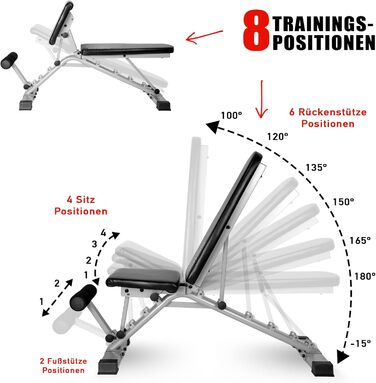 8 TRAININGS-POSITIONEN

6 Rückenstütze Positionen

100°
120°
135°
150°
165°
180°
-15°

4 Sitz Positionen

4
3
2
1

2
1

2 Fußstütze Positionen