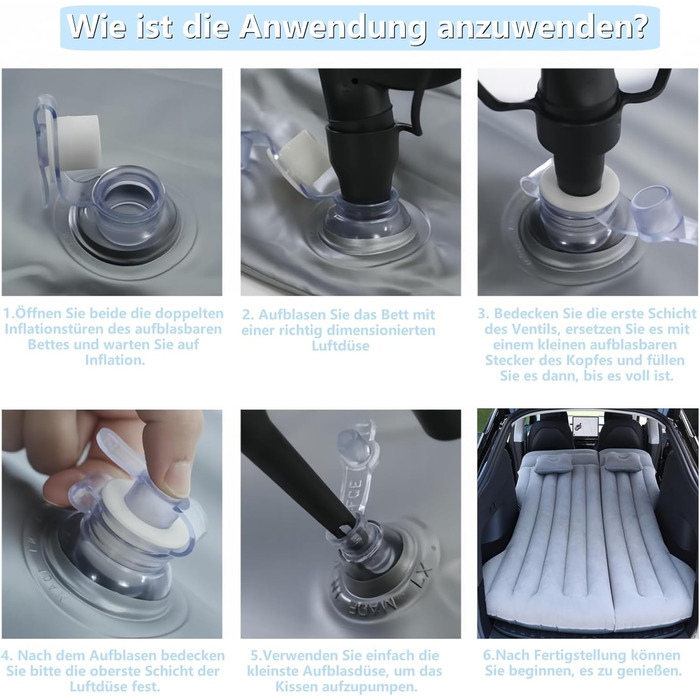 Wie ist die Anwendung anzuwenden?

1.Öffnen Sie beide die doppelten Inflationstüren des aufblasbaren Bettes und warten Sie auf Inflation.

2. Aufblasen Sie das Bett mit einer richtig dimensionierten Luftdüse

3. Bedecken Sie die erste Schicht des Ventils, ersetzen Sie es mit einem kleinen aufblasbaren Stecker des Kopfes und füllen Sie es dann, bis es voll ist.

4. Nach dem Aufblasen bedecken Sie bitte die oberste Schicht der Luftdüse fest.

5.Verwenden Sie einfach die kleinste Aufblasdüse, um das Kissen aufzupumpen.

6.Nach Fertigstellung können Sie beginnen, es zu genießen.