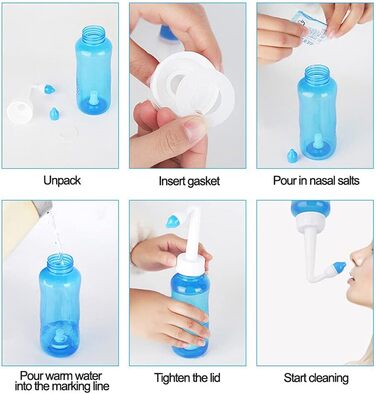 Unpack

Insert gasket

Pour in nasal salts

Pour warm water into the marking line

Tighten the lid

Start cleaning