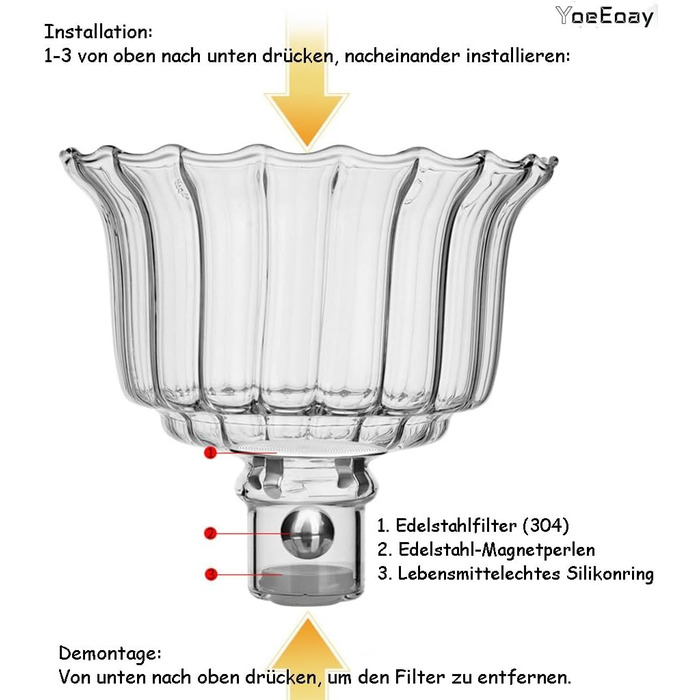 YoeEoay

Installation:
1-3 von oben nach unten drücken, nacheinander installieren:

1
2
3

1. Edelstahlfilter (304)
2. Edelstahl-Magnetperlen
3. Lebensmittelechtes Silikonring

Demontage:
Von unten nach oben drücken, um den Filter zu entfernen.