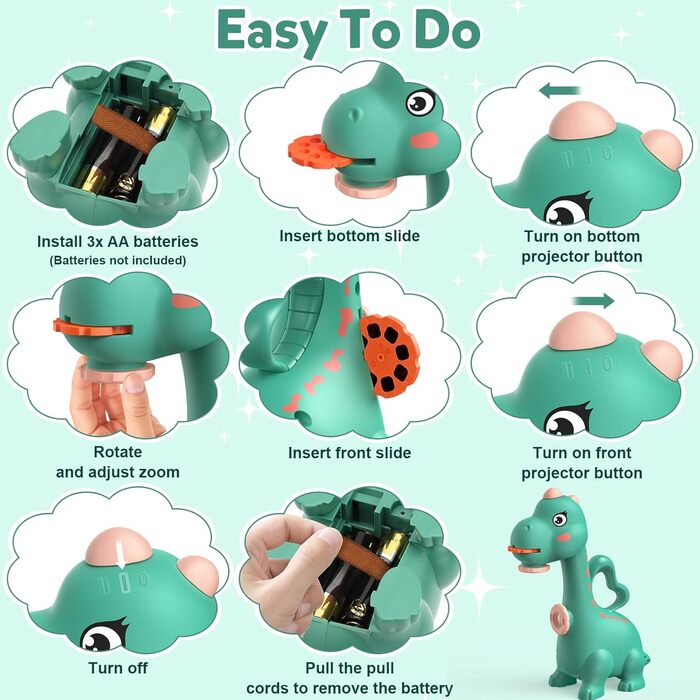 Easy To Do

Install 3x AA batteries
(Batteries not included)

Insert bottom slide

Turn on bottom projector button

Rotate and adjust zoom

Insert front slide

Turn on front projector button

Turn off

Pull the pull cords to remove the battery