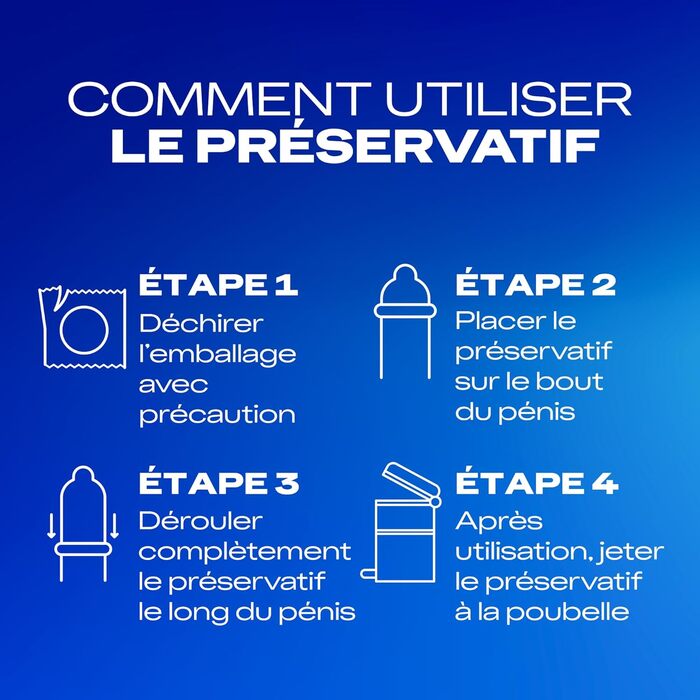 COMMENT UTILISER
LE PRÉSERVATIF

ÉTAPE 1
Déchirer l'emballage avec précaution

ÉTAPE 2
Placer le préservatif sur le bout du pénis

ÉTAPE 3
Dérouler complètement le préservatif le long du pénis

ÉTAPE 4
Après utilisation, jeter le préservatif à la poubelle