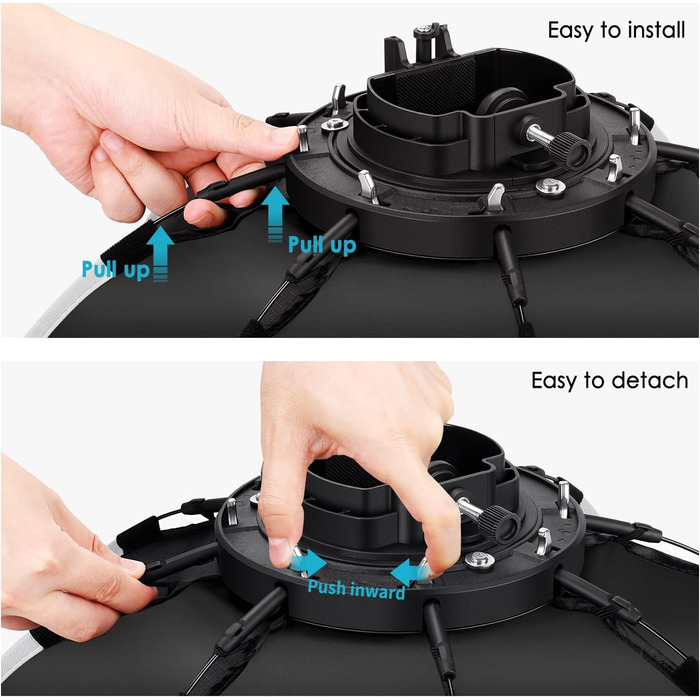 Easy to install

Pull up

Pull up

Easy to detach

Push inward