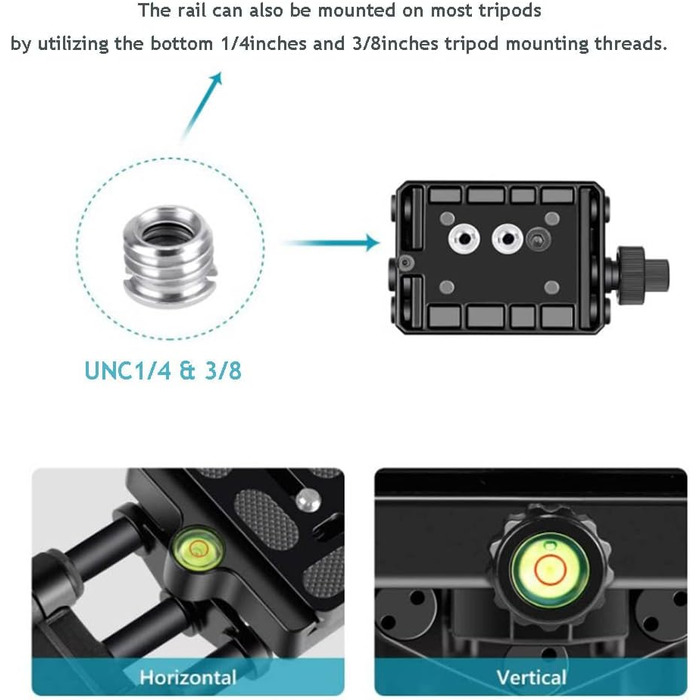 The rail can also be mounted on most tripods
by utilizing the bottom 1/4inches and 3/8inches tripod mounting threads.

UNC1/4 & 3/8

Horizontal

Vertical