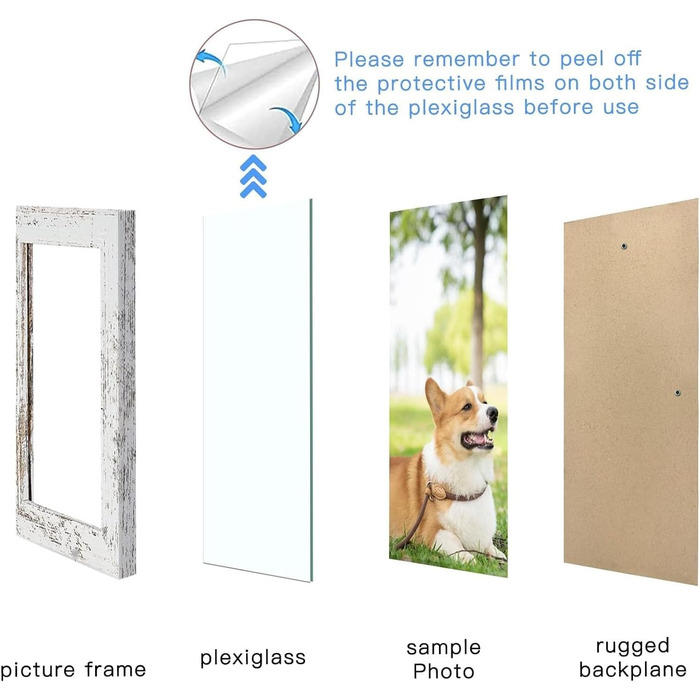 Please remember to peel off the protective films on both side of the plexiglass before use

picture frame

plexiglass

sample Photo

rugged backplane