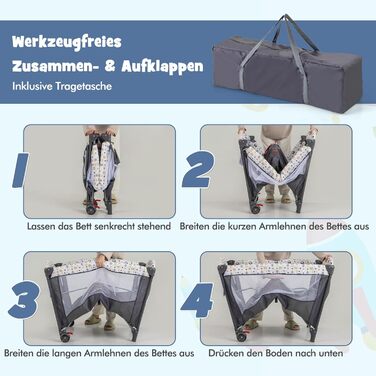 Werkzeugfreies
Zusammen- & Aufklappen
Inklusive Tragetasche

1
Lassen das Bett senkrecht stehend

2
Breiten die kurzen Armlehnen des Bettes aus

3
Breiten die langen Armlehnen des Bettes aus

4
Drücken den Boden nach unten