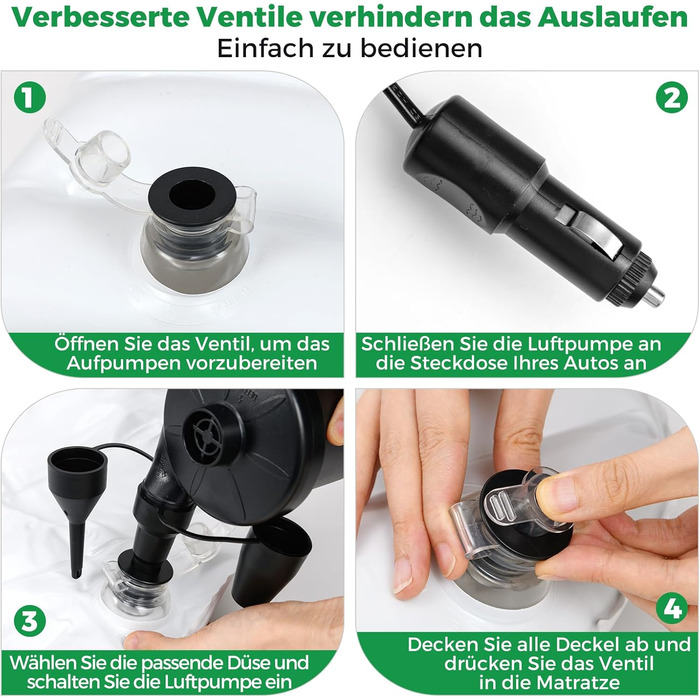 Verbesserte Ventile verhindern das Auslaufen
Einfach zu bedienen

1
Öffnen Sie das Ventil, um das Aufpumpen vorzubereiten

2
Schließen Sie die Luftpumpe an die Steckdose Ihres Autos an

3
Wählen Sie die passende Düse und schalten Sie die Luftpumpe ein

4
Decken Sie alle Deckel ab und drücken Sie das Ventil in die Matratze