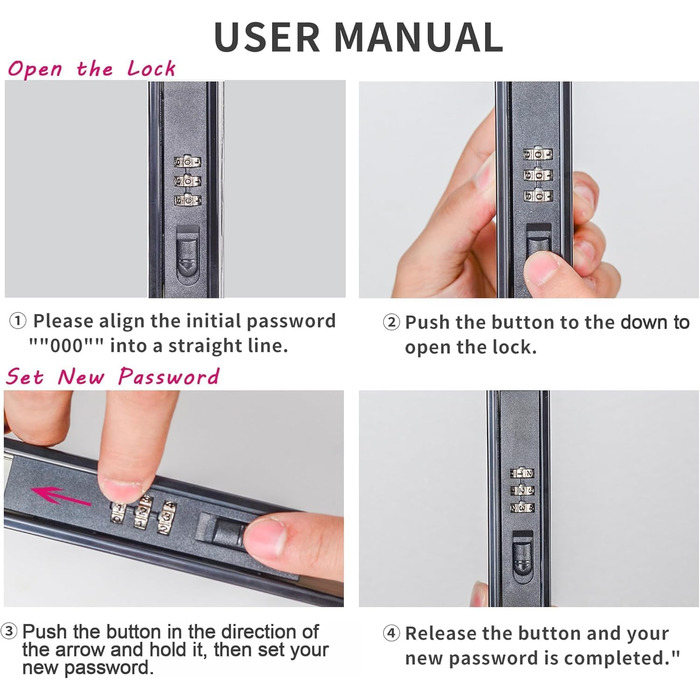 USER MANUAL

Open the Lock

① Please align the initial password ""000"" into a straight line.

② Push the button to the down to open the lock.

Set New Password

③ Push the button in the direction of the arrow and hold it, then set your new password.

④ Release the button and your new password is completed."