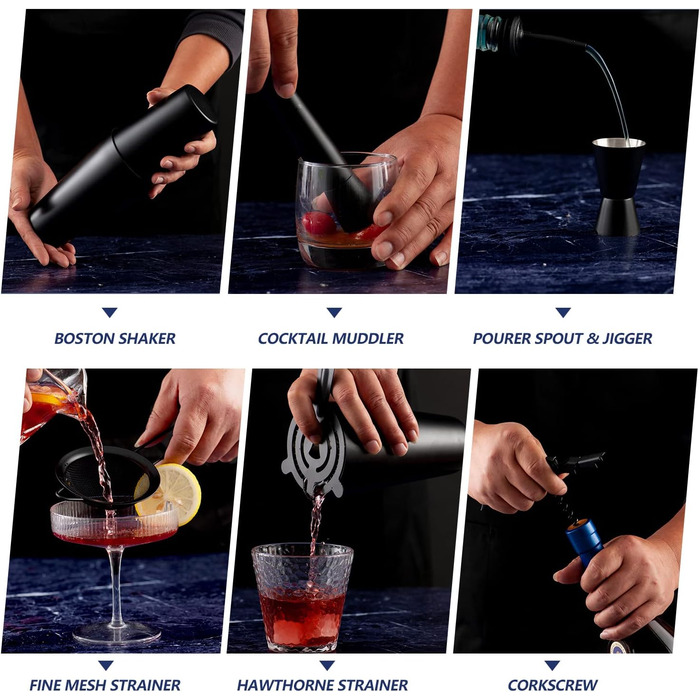 BOSTON SHAKER

COCKTAIL MUDDLER

POURER SPOUT & JIGGER

FINE MESH STRAINER

HAWTHORNE STRAINER

CORKSCREW