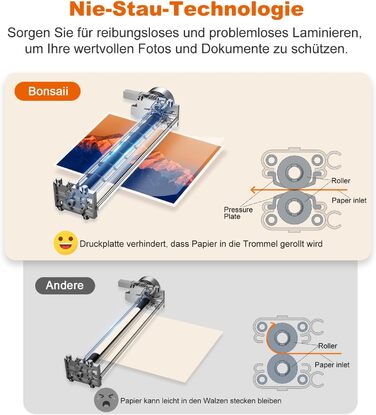 Nie-Stau-Technologie

Sorgen Sie für reibungsloses und problemloses Laminieren, um Ihre wertvollen Fotos und Dokumente zu schützen.

Bonsaii

Roller

Paper inlet

Pressure Plate

Druckplatte verhindert, dass Papier in die Trommel gerollt wird

Andere

Roller

Paper inlet

Papier kann leicht in den Walzen stecken bleiben