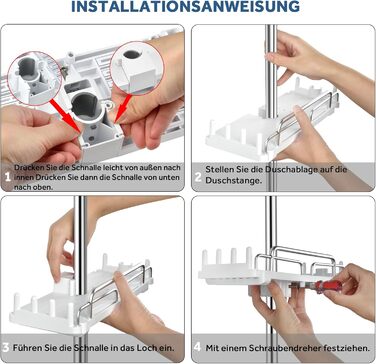 INSTALLATIONSANWEISUNG

1 Drücken Sie die Schnalle leicht von außen nach innen Drücken Sie dann die Schnalle von unten nach oben.

2 Stellen Sie die Duschablage auf die Duschstange.

3 Führen Sie die Schnalle in das Loch ein.

4 Mit einem Schraubendreher festziehen.