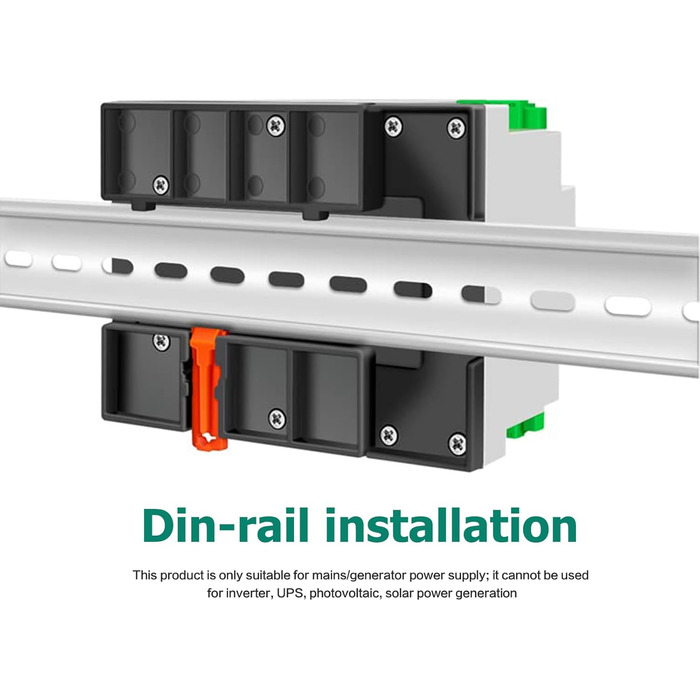 Din-rail installation

This product is only suitable for mains/generator power supply; it cannot be used for inverter, UPS, photovoltaic, solar power generation