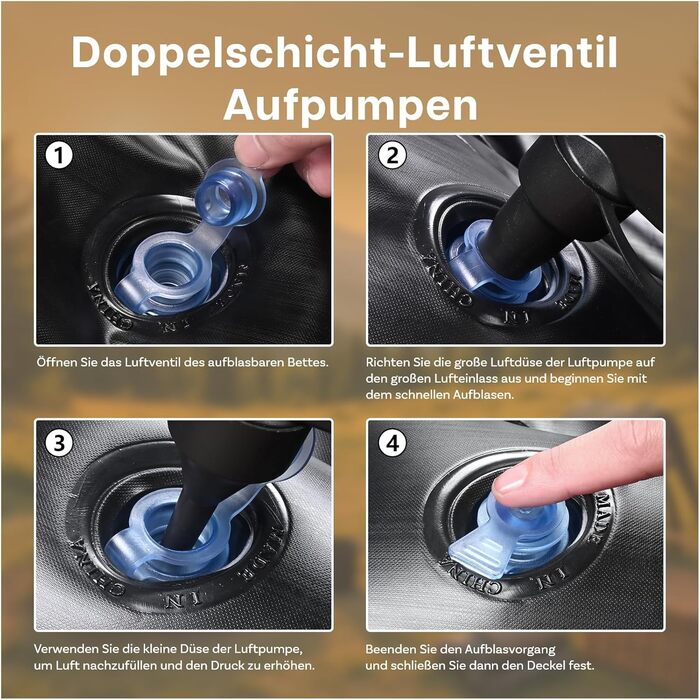 Doppelschicht-Luftventil
Aufpumpen

1

MADE IN CHINA

Öffnen Sie das Luftventil des aufblasbaren Bettes.

2

MADE IN CHINA

Richten Sie die große Luftdüse der Luftpumpe auf den großen Lufteinlass aus und beginnen Sie mit dem schnellen Aufblasen.

3

MADE IN CHINA

Verwenden Sie die kleine Düse der Luftpumpe, um Luft nachzufüllen und den Druck zu erhöhen.

4

MADE IN CHINA

Beenden Sie den Aufblasvorgang und schließen Sie dann den Deckel fest.