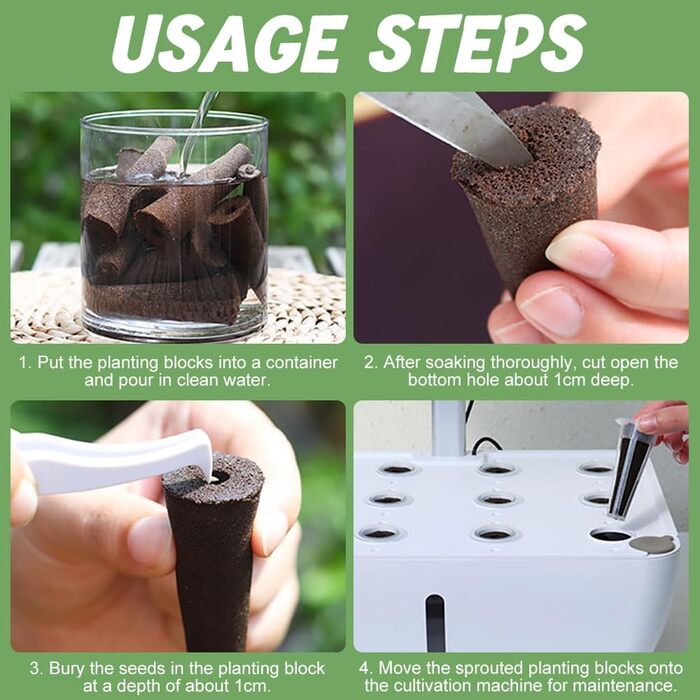 USAGE STEPS

1. Put the planting blocks into a container and pour in clean water.

2. After soaking thoroughly, cut open the bottom hole about 1cm deep.

3. Bury the seeds in the planting block at a depth of about 1cm.

4. Move the sprouted planting blocks onto the cultivation machine for maintenance.