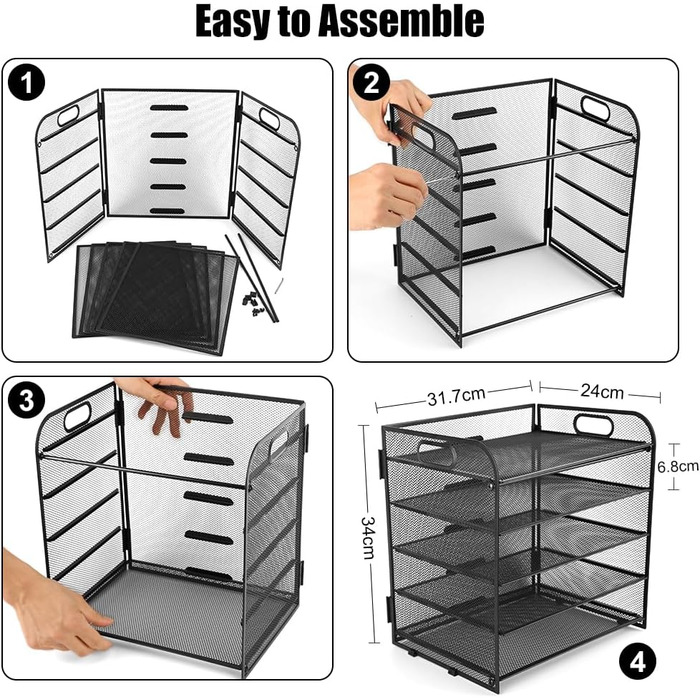 Easy to Assemble

1

2

3

31.7cm

24cm

6.8cm

34cm

4