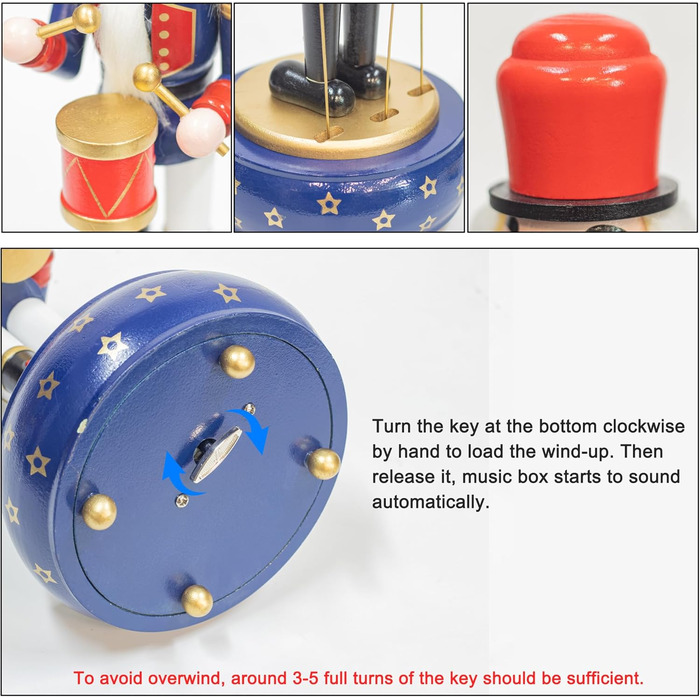 Turn the key at the bottom clockwise by hand to load the wind-up. Then release it, music box starts to sound automatically.

To avoid overwind, around 3-5 full turns of the key should be sufficient.