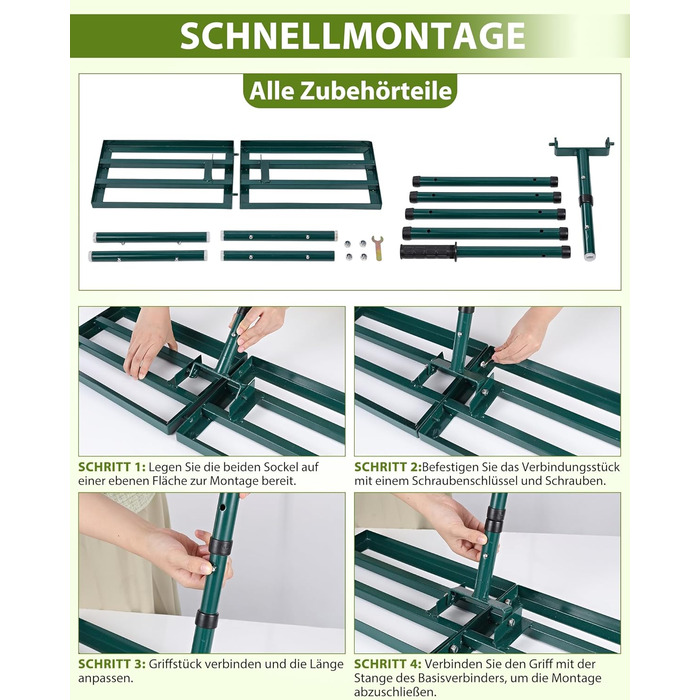 SCHNELLMONTAGE

Alle Zubehörteile

SCHRITT 1: Legen Sie die beiden Sockel auf einer ebenen Fläche zur Montage bereit.

SCHRITT 2:Befestigen Sie das Verbindungsstück mit einem Schraubenschlüssel und Schrauben.

SCHRITT 3: Griffstück verbinden und die Länge anpassen.

SCHRITT 4: Verbinden Sie den Griff mit der Stange des Basisverbinders, um die Montage abzuschließen.