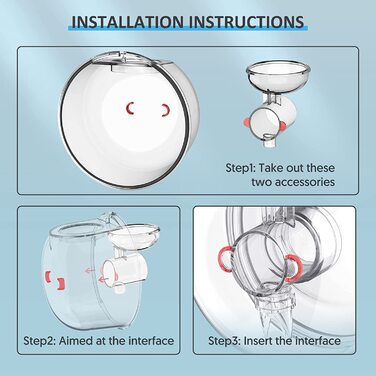 INSTALLATION INSTRUCTIONS

Step1: Take out these two accessories

Step2: Aimed at the interface

Step3: Insert the interface