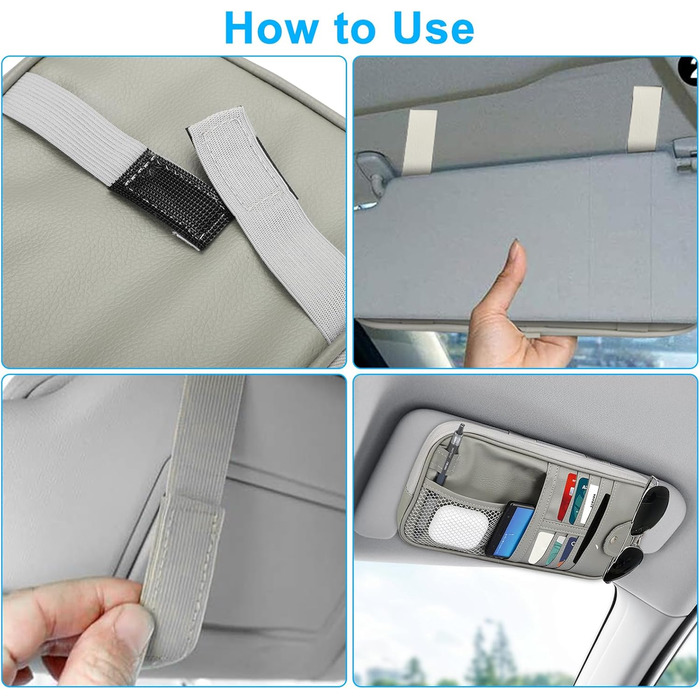 How to Use

2