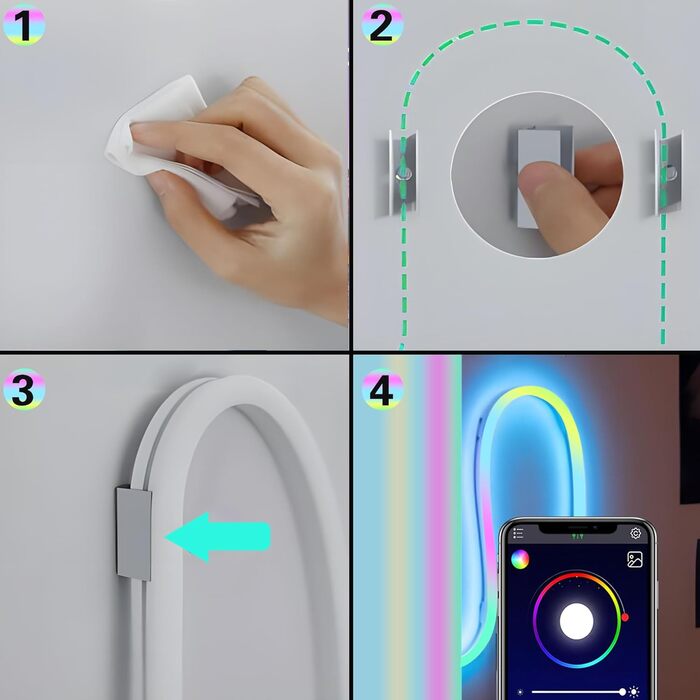 1
2
3
4