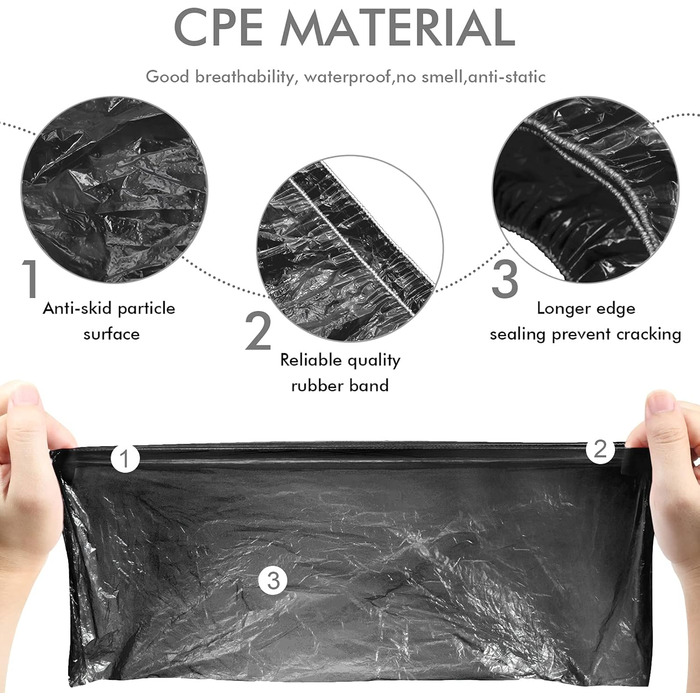 CPE MATERIAL

Good breathability, waterproof,no smell,anti-static

1
Anti-skid particle surface

2
Reliable quality rubber band

3
Longer edge sealing prevent cracking

1

2

3