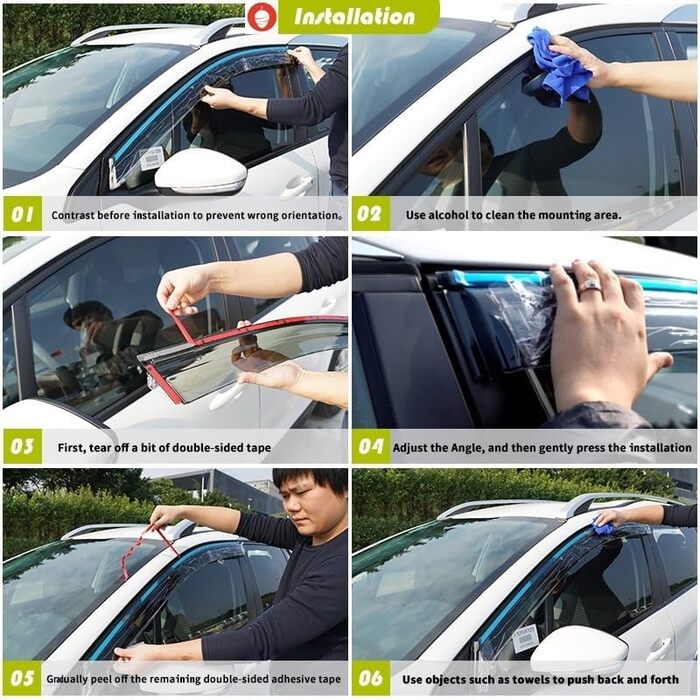 Installation

01 Contrast before installation to prevent wrong orientation。

02 Use alcohol to clean the mounting area.

03 First, tear off a bit of double-sided tape

04 Adjust the Angle, and then gently press the installation

05 Gradually peel off the remaining double-sided adhesive tape

06 Use objects such as towels to push back and forth