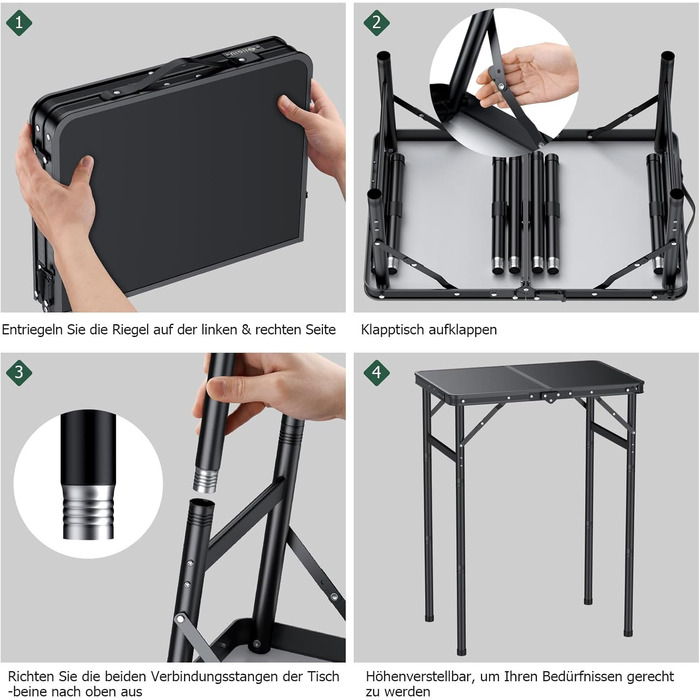 1

Entriegeln Sie die Riegel auf der linken & rechten Seite

2

Klapptisch aufklappen

3

Richten Sie die beiden Verbindungsstangen der Tisch -beine nach oben aus

4

Höhenverstellbar, um Ihren Bedürfnissen gerecht zu werden