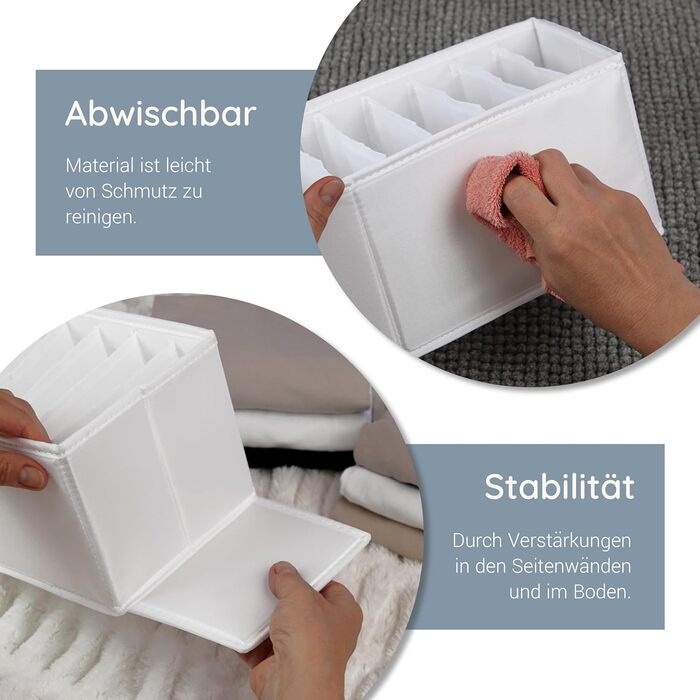 Abwischbar

Material ist leicht von Schmutz zu reinigen.

Stabilität

Durch Verstärkungen in den Seitenwänden und im Boden.