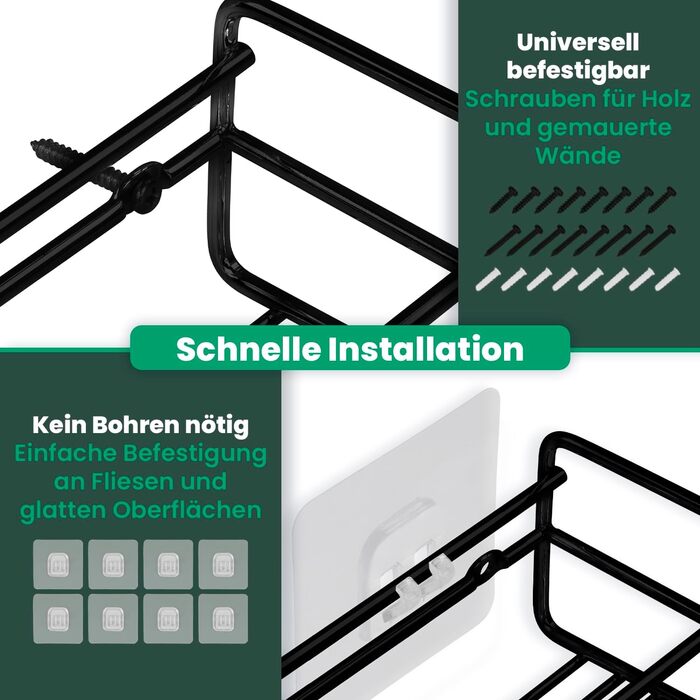 Universell befestigbar
Schrauben für Holz und gemauerte Wände

Schnelle Installation

Kein Bohren nötig
Einfache Befestigung an Fliesen und glatten Oberflächen