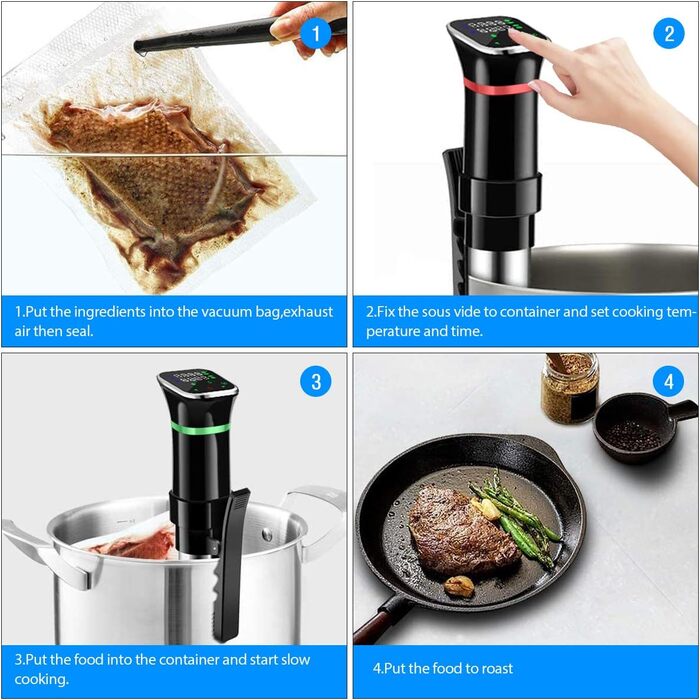 1

1.Put the ingredients into the vacuum bag,exhaust air then seal.

2

2.Fix the sous vide to container and set cooking temperature and time.

3

3.Put the food into the container and start slow cooking.

4

4.Put the food to roast