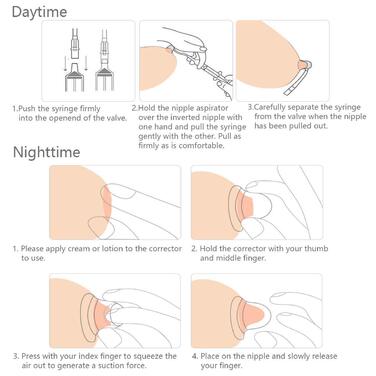 Daytime

1.Push the syringe firmly into the openend of the valve.

2.Hold the nipple aspirator over the inverted nipple with one hand and pull the syringe gently with the other. Pull as firmly as is comfortable.

3.Carefully separate the syringe from the valve when the nipple has been pulled out.

Nighttime

1. Please apply cream or lotion to the corrector to use.

2. Hold the corrector with your thumb and middle finger.

3. Press with your index finger to squeeze the air out to generate a suction force.

4. Place on the nipple and slowly release your finger.