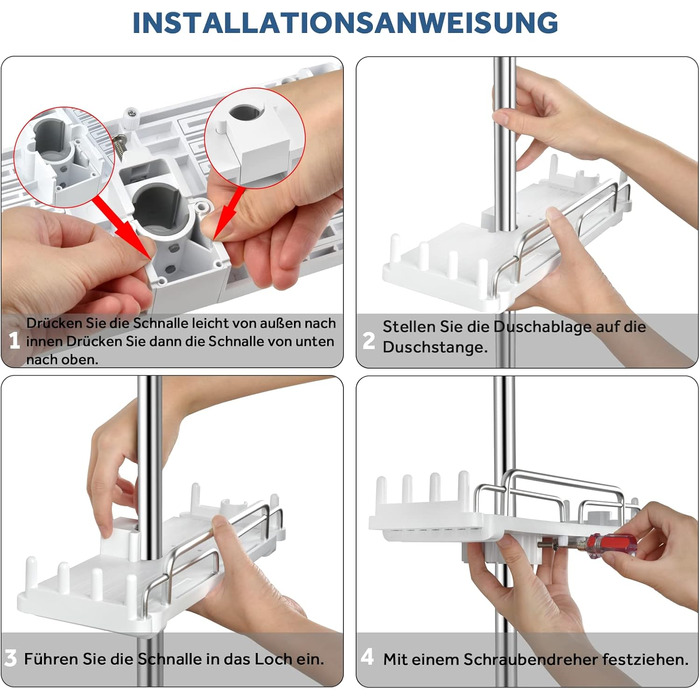 INSTALLATIONSANWEISUNG

1 Drücken Sie die Schnalle leicht von außen nach innen Drücken Sie dann die Schnalle von unten nach oben.

2 Stellen Sie die Duschablage auf die Duschstange.

3 Führen Sie die Schnalle in das Loch ein.

4 Mit einem Schraubendreher festziehen.