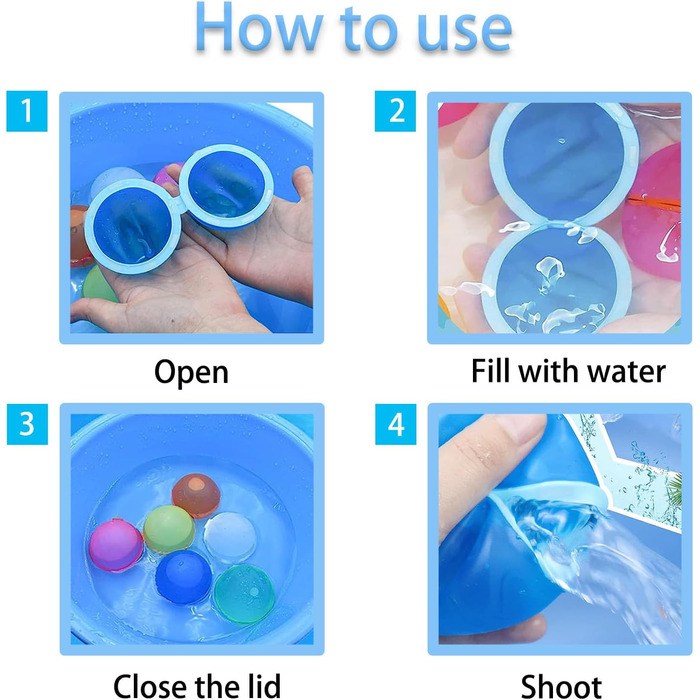 How to use

1

Open

2

Fill with water

3

Close the lid

4

Shoot