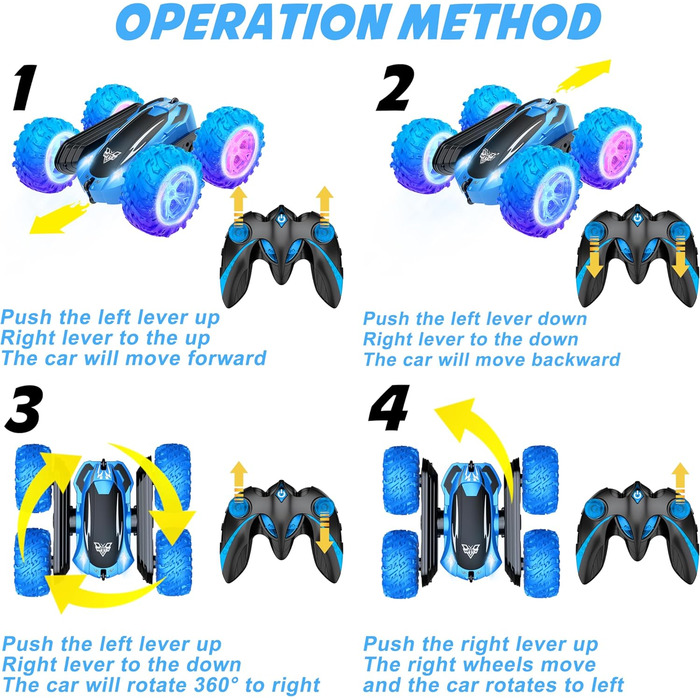 OPERATION METHOD

1

Push the left lever up
Right lever to the up
The car will move forward

2

Push the left lever down
Right lever to the down
The car will move backward

3

Push the left lever up
Right lever to the down
The car will rotate 360° to right

4

Push the right lever up
The right wheels move
and the car rotates to left