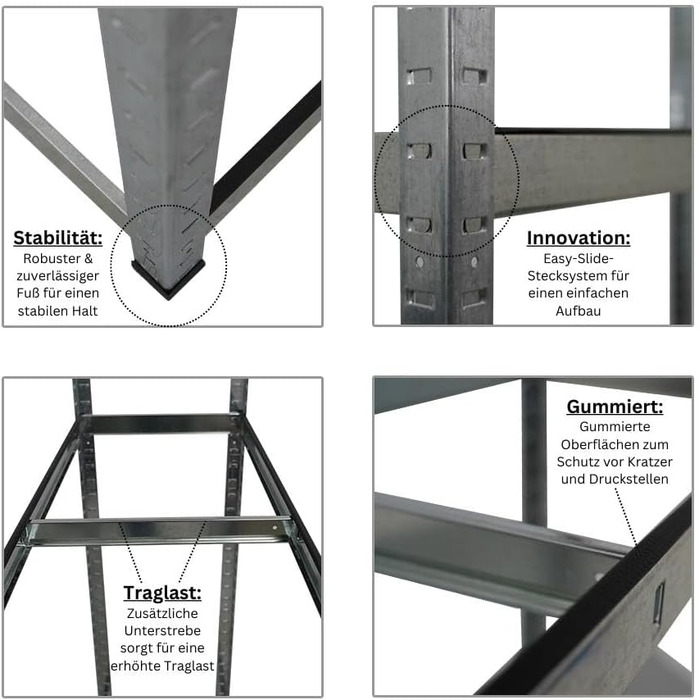 Stabilität:
Robuster & zuverlässiger Fuß für einen stabilen Halt

Innovation:
Easy-Slide-Stecksystem für einen einfachen Aufbau

Traglast:
Zusätzliche Unterstrebe sorgt für eine erhöhte Traglast

Gummiert:
Gummierte Oberflächen zum Schutz vor Kratzer und Druckstellen